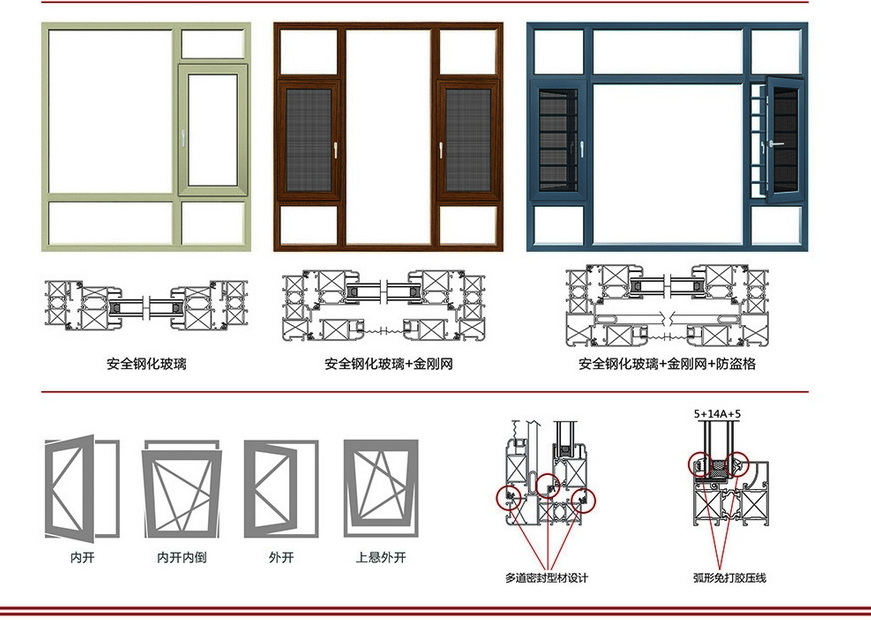 安全钢化玻璃

安全钢化玻璃+金刚网

安全钢化玻璃+金刚网+防盗格

内开

内开内倒

外开

上悬外开

多道密封型材设计

5+14A+5

弧形免打胶压线