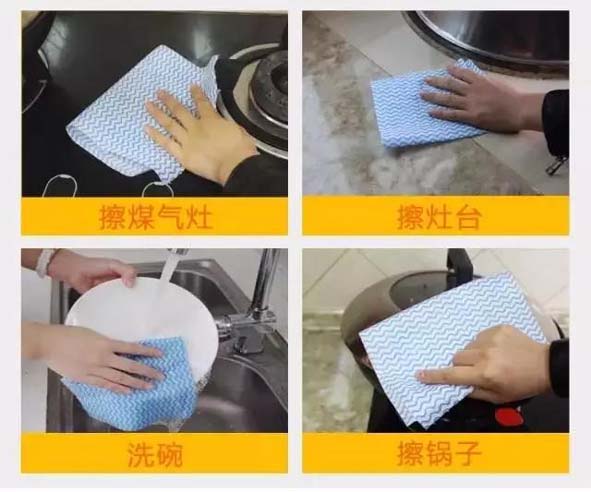 擦煤气灶

擦灶台

洗碗

擦锅子