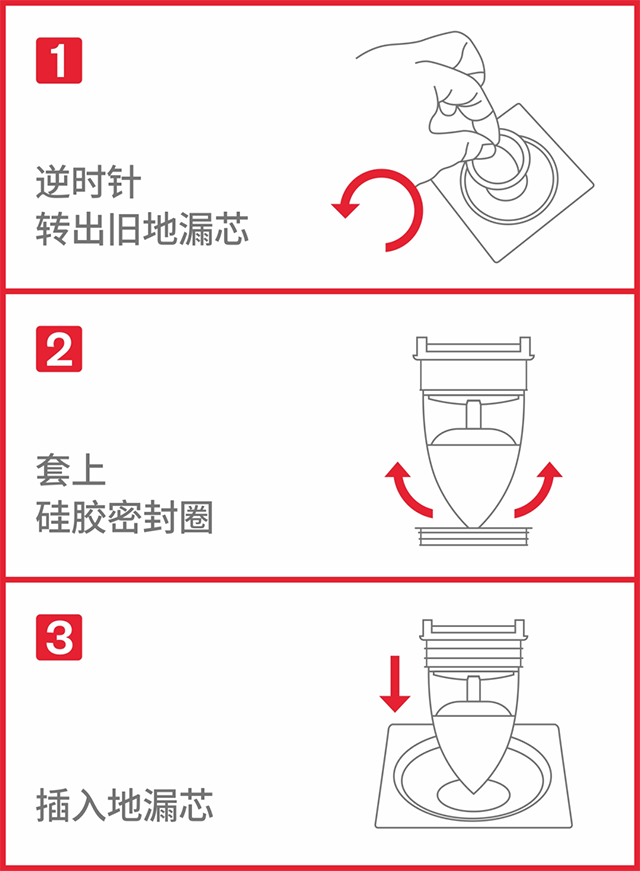 1

逆时针
转出旧地漏芯

2

套上
硅胶密封圈

3

插入地漏芯