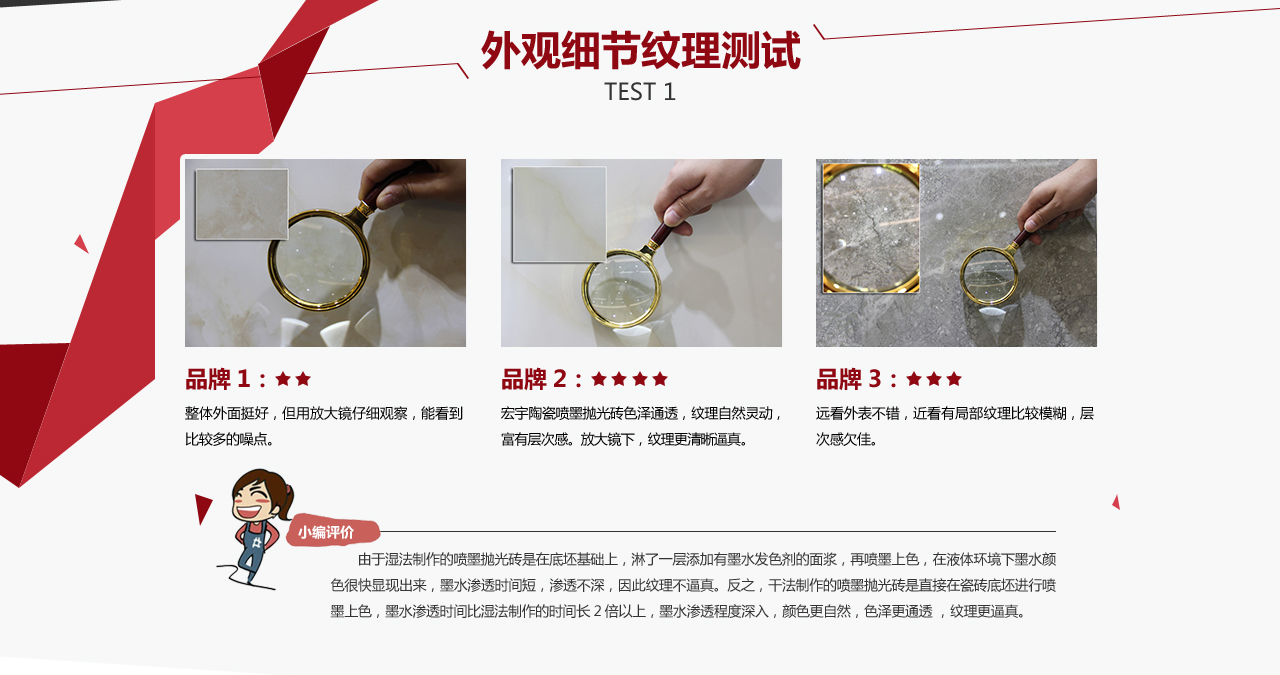 外观细节纹理测试
TEST 1

品牌 1：★★
整体外面挺好，但用放大镜仔细观察，能看到比较多的噪点。

品牌 2：★★★★
宏宇陶瓷喷墨抛光砖色泽通透，纹理自然灵动，富有层次感。放大镜下，纹理更清晰逼真。

品牌 3：★★★
远看外表不错，近看有局部纹理比较模糊，层次感欠佳。

小编评价

由于湿法制作的喷墨抛光砖是在底坯基础上，淋了一层添加有墨水发色剂的面浆，再喷墨上色，在液体环境下墨水颜色很快显现出来，墨水渗透时间短，渗透不深，因此纹理不逼真。反之，干法制作的喷墨抛光砖是直接在瓷砖底坯进行喷墨上色，墨水渗透时间比湿法制作的时间长 2 倍以上，墨水渗透程度深入，颜色更自然，色泽更通透 ，纹理更逼真。